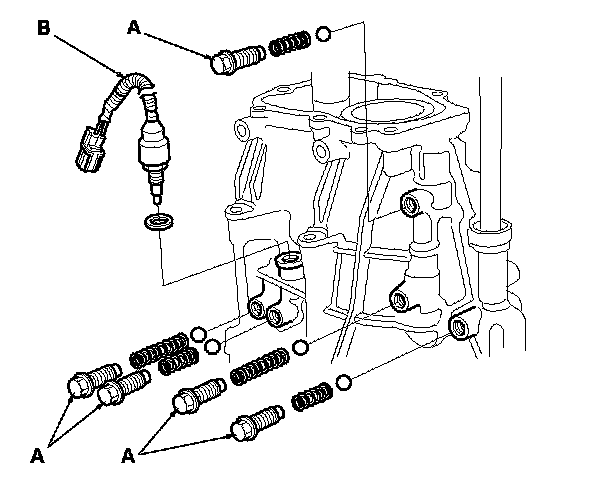 B
A
A
A