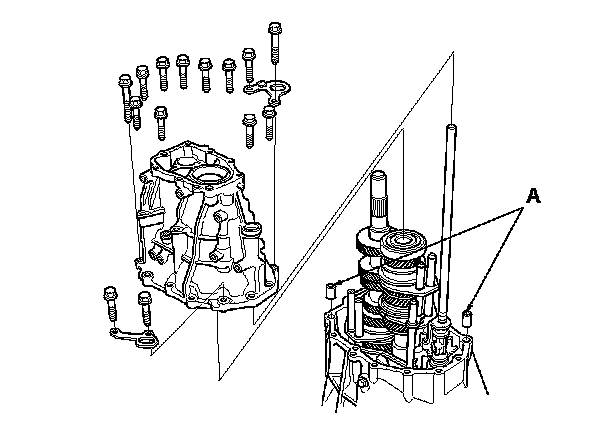 A