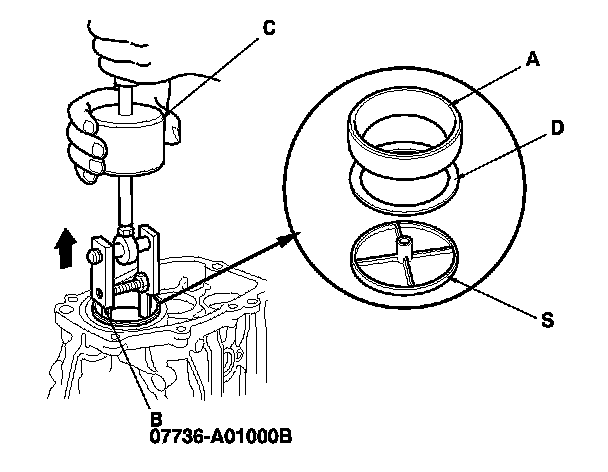 C
A
D
S
B
07736-A01000B