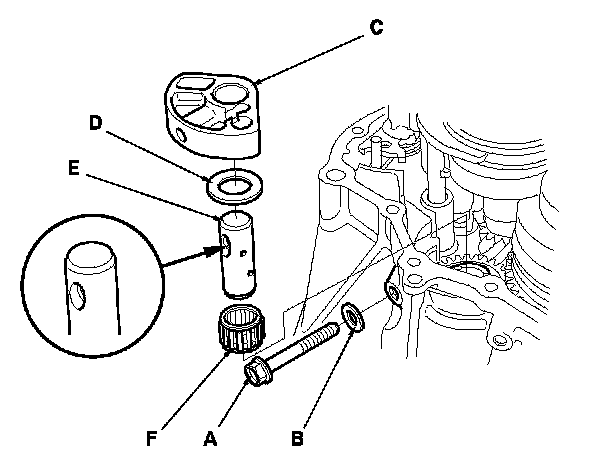 C
D
E
F
A
B