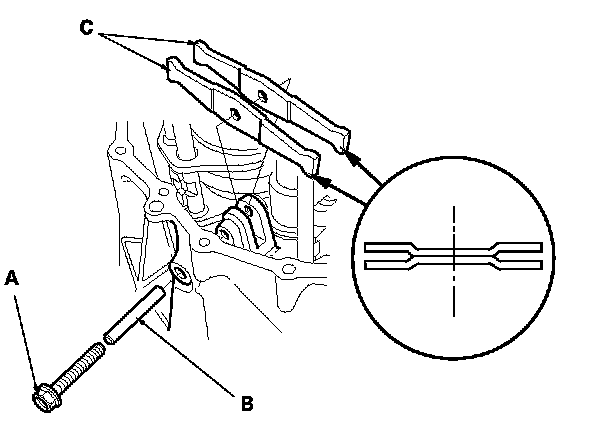 C

A

B