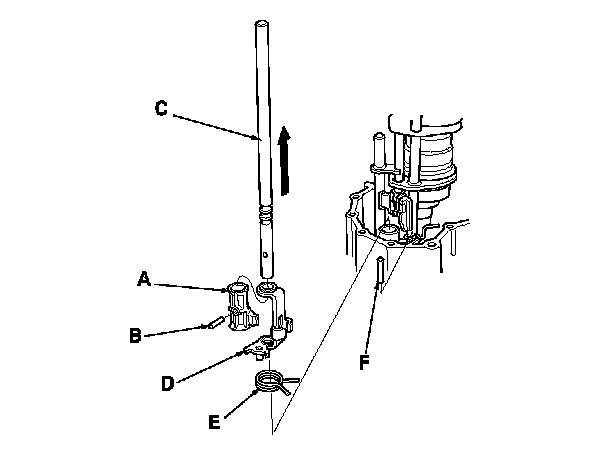 C
A
B
D
E
F