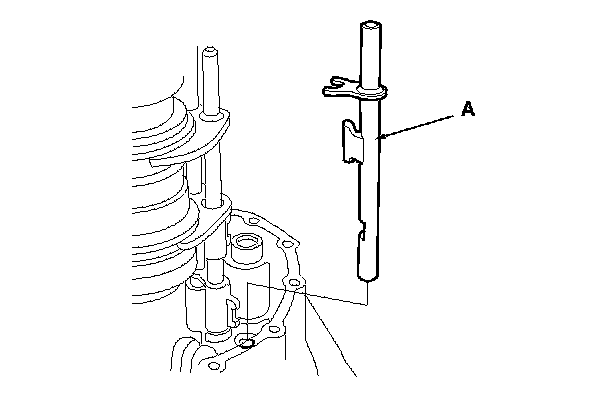 A