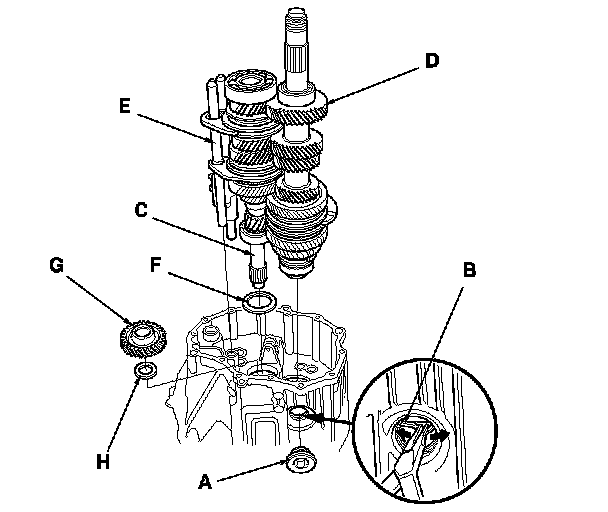 D
E
C
G
F
B
H
A