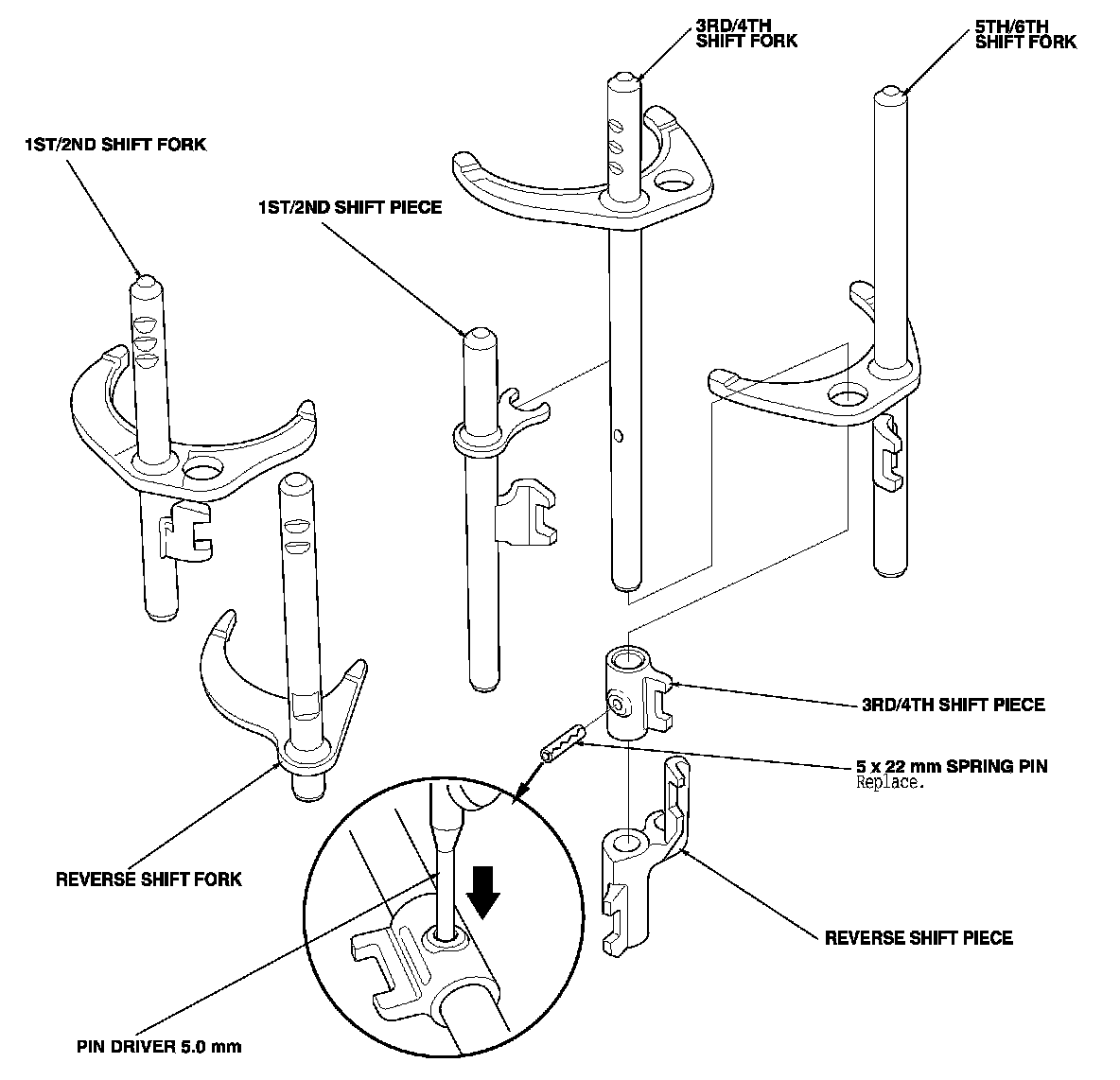 3RD/4TH SHIFT FORK

5TH/6TH SHIFT FORK

1ST/2ND SHIFT FORK

1ST/2ND SHIFT PIECE

3RD/4TH SHIFT PIECE

5 x 22 mm SPRING PIN
Replace.

REVERSE SHIFT FORK

REVERSE SHIFT PIECE

PIN DRIVER 5.0 mm