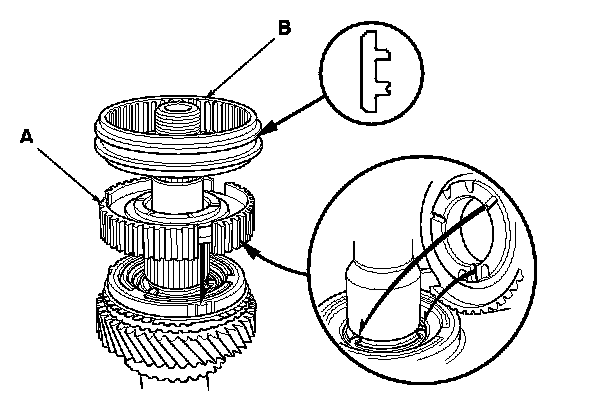 B

A