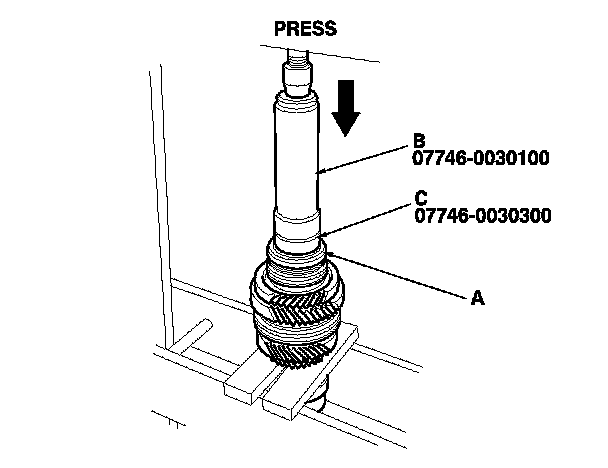 PRESS

B
07746-0030100

C
07746-0030300

A