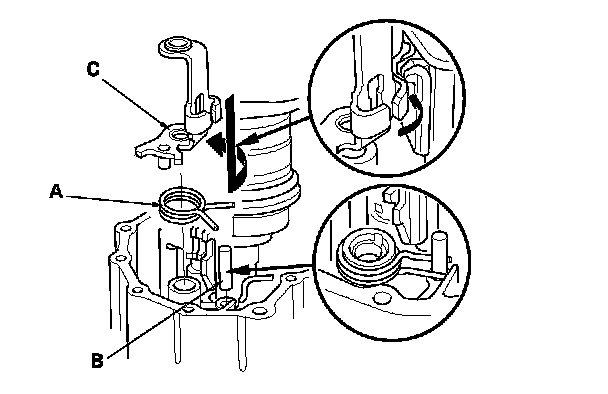 C

A

B