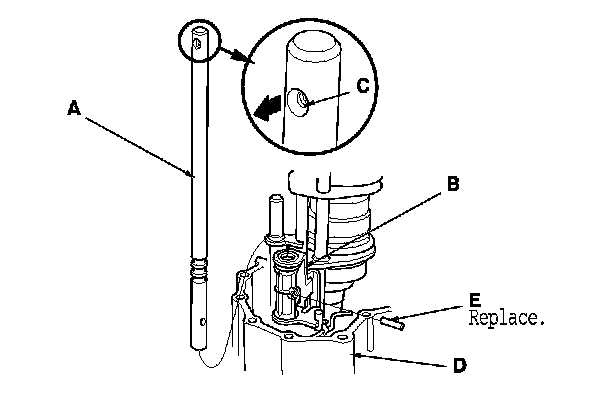 A

C

B

E
Replace.

D