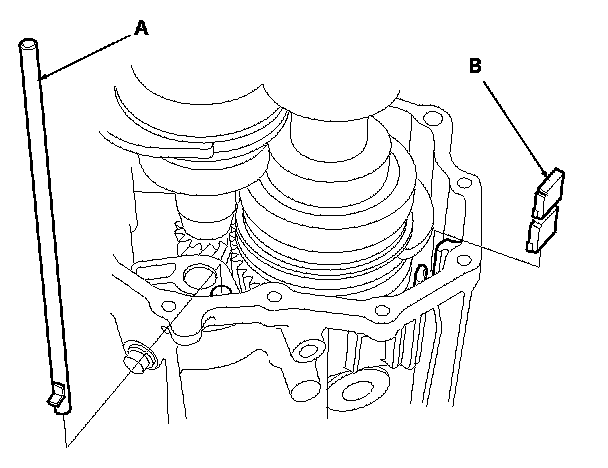 A

B