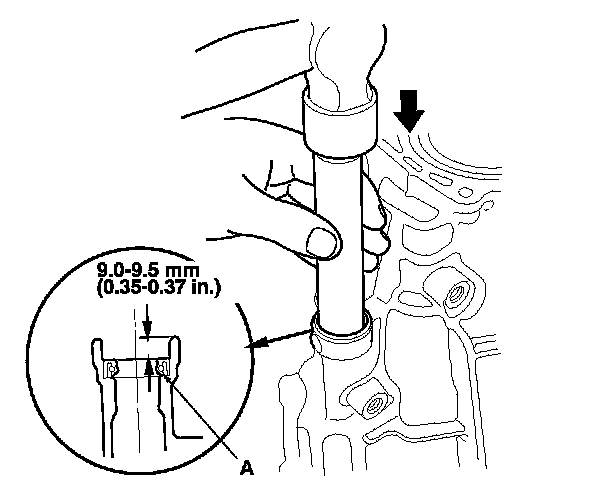 9.0-9.5 mm
(0.35-0.37 in.)

A