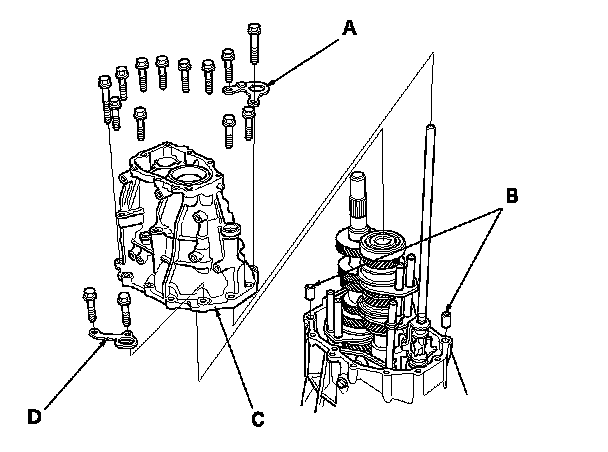 A

B

D

C