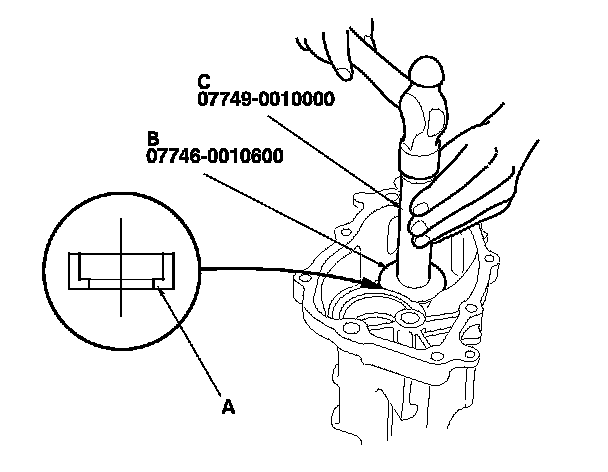 C
07749-0010000

B
07746-0010600

A