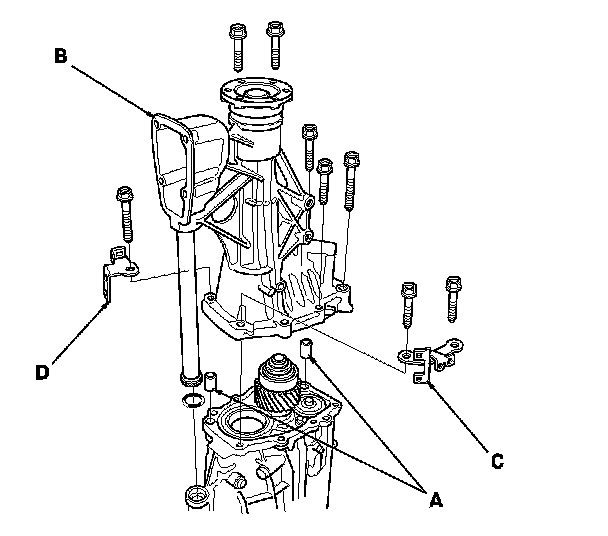 B

D

C

A