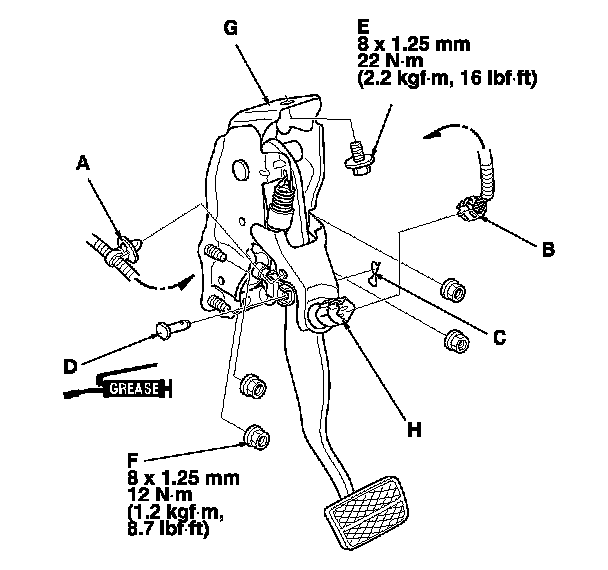 G

E
8 x 1.25 mm
22 N·m
(2.2 kgf·m, 16 lbf·ft)

A

B

C

D

GREASE

H

F
8 x 1.25 mm
12 N·m
(1.2 kgf·m,
8.7 lbf·ft)