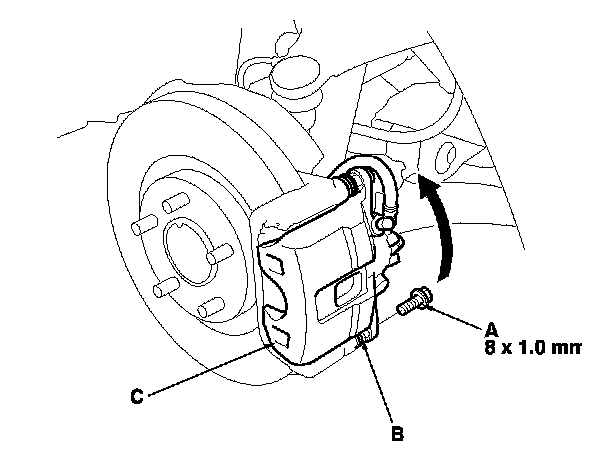 A
8 x 1.0 mm

C

B