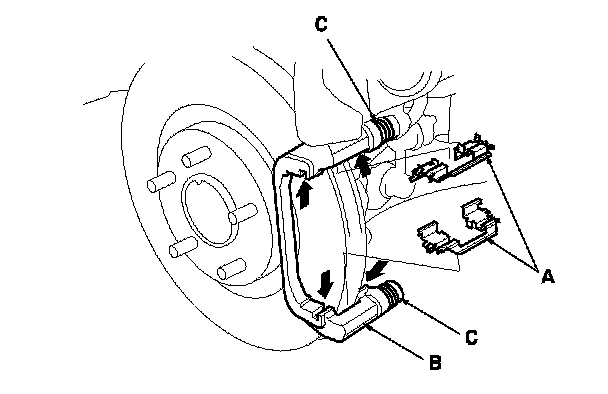 C
A
C
B