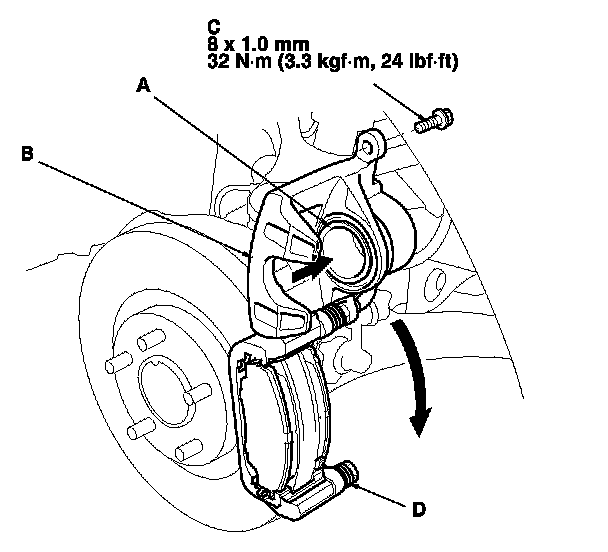 C
8 x 1.0 mm
32 N·m (3.3 kgf·m, 24 lbf·ft)

A

B

D