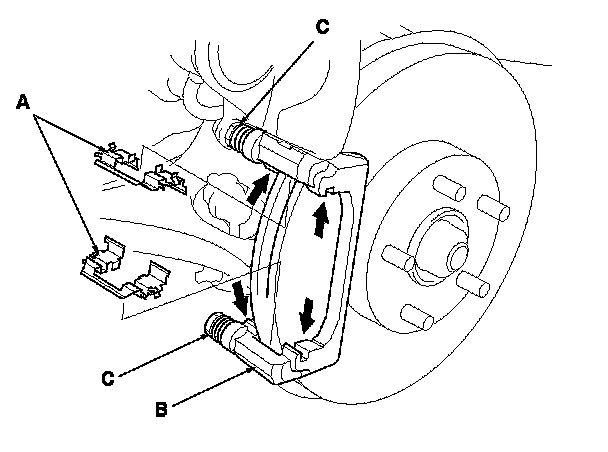 C
A
C
B