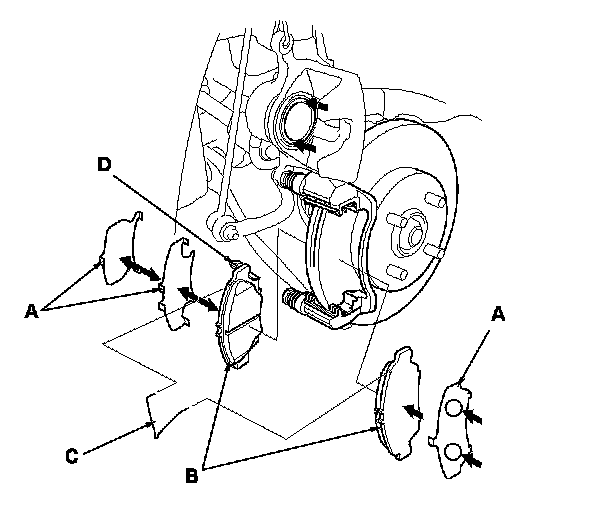 D
A
A
C
B