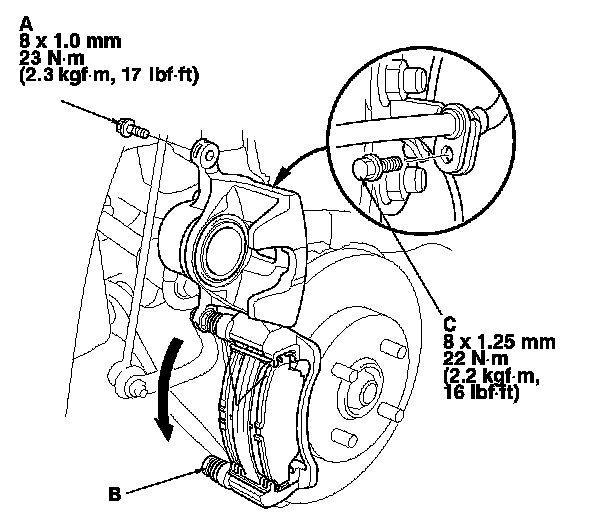 A
8 x 1.0 mm
23 N·m
(2.3 kgf·m, 17 lbf·ft)

C
8 x 1.25 mm
22 N·m
(2.2 kgf·m,
16 lbf·ft)

B