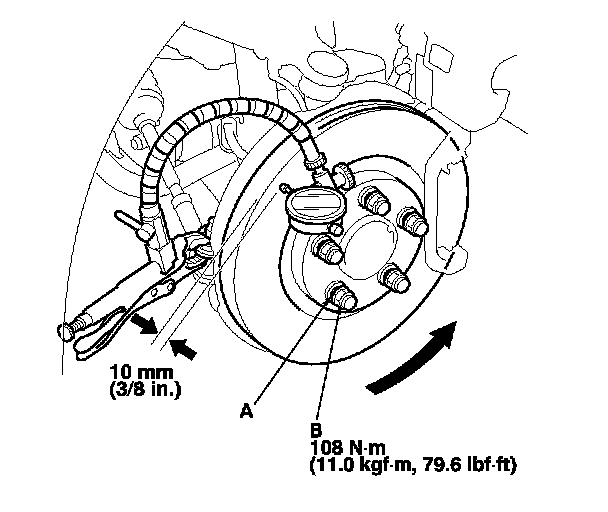 10 mm
(3/8 in.)

A

B
108 N·m
(11.0 kgf·m, 79.6 lbf·ft)