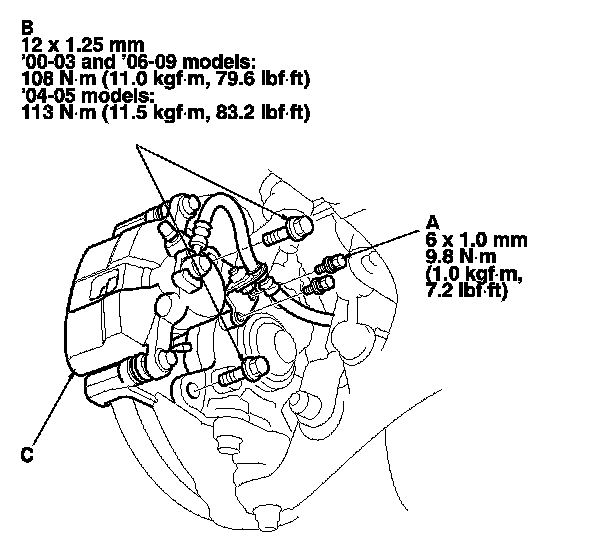 B
12 x 1.25 mm
'00-03 and '06-09 models:
108 N·m (11.0 kgf·m, 79.6 lbf·ft)
'04-05 models:
113 N·m (11.5 kgf·m, 83.2 lbf·ft)

A
6 x 1.0 mm
9.8 N·m
(1.0 kgf·m,
7.2 lbf·ft)

C