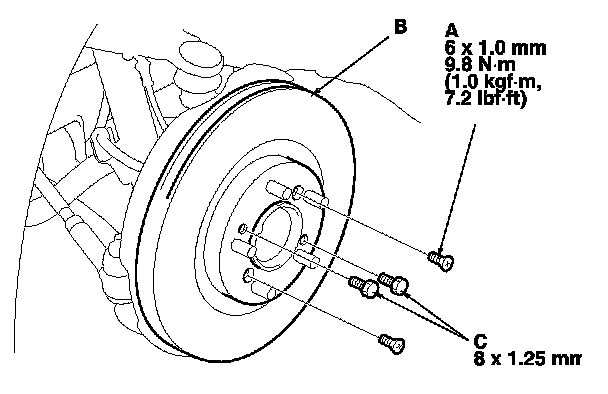 B

A
6 x 1.0 mm
9.8 N·m
(1.0 kgf·m,
7.2 lbf·ft)

C
8 x 1.25 mm