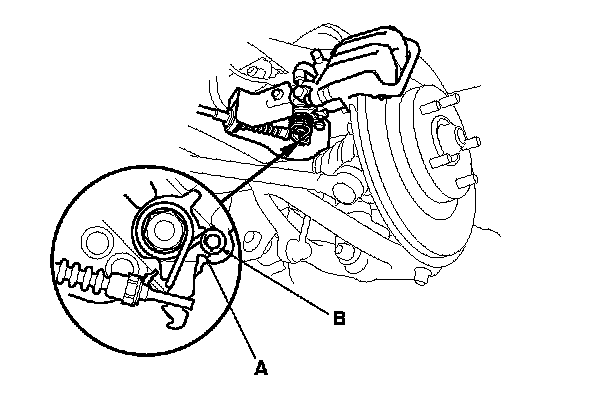 B

A