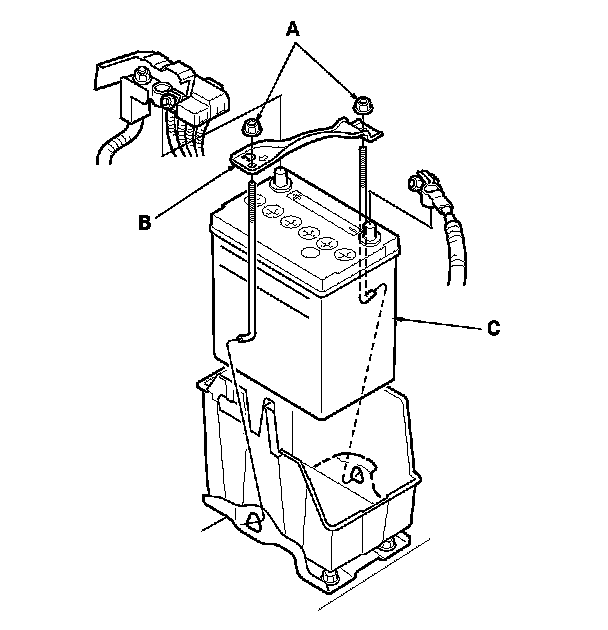 A
B
C