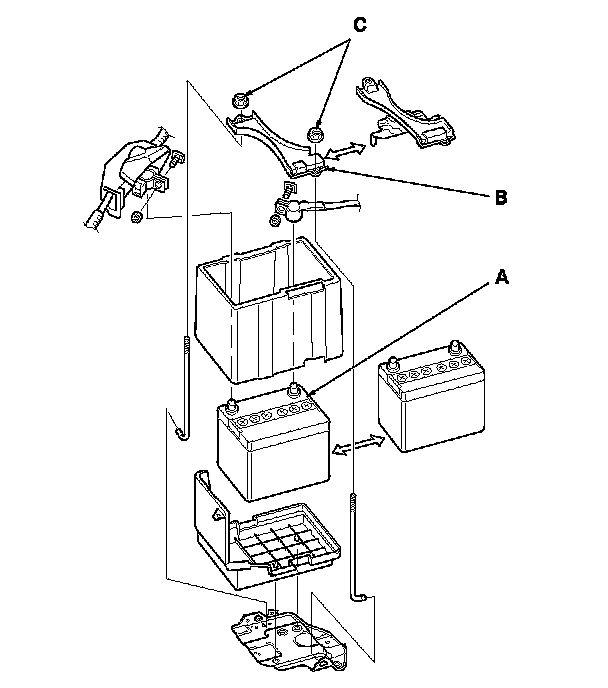 C

B

A