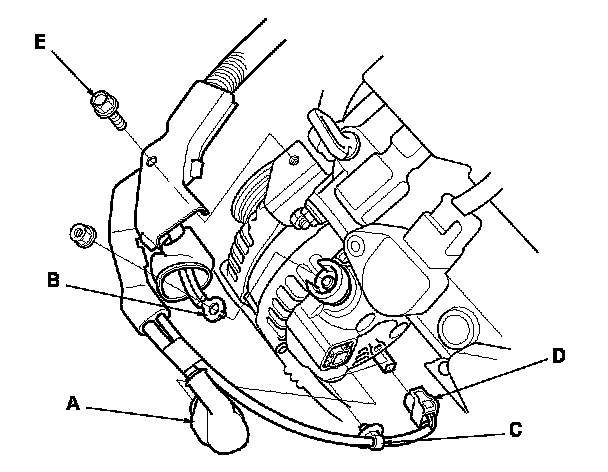 E
B
D
A
C