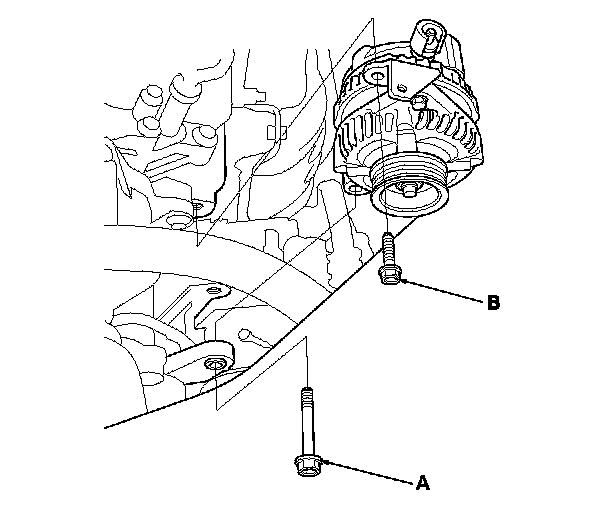 B

A