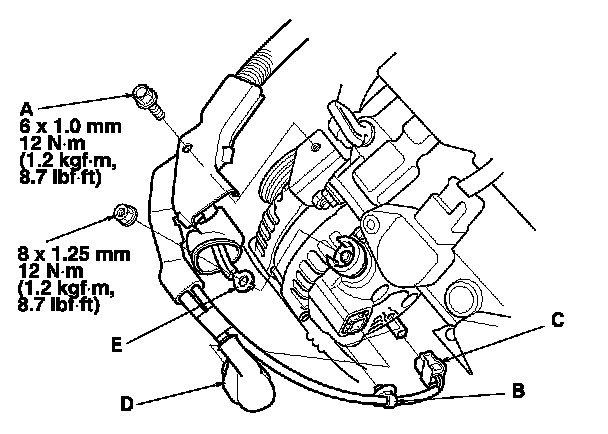 A
6 x 1.0 mm
12 N·m
(1.2 kgf·m,
8.7 lbf·ft)

8 x 1.25 mm
12 N·m
(1.2 kgf·m,
8.7 lbf·ft)

E

D

C

B