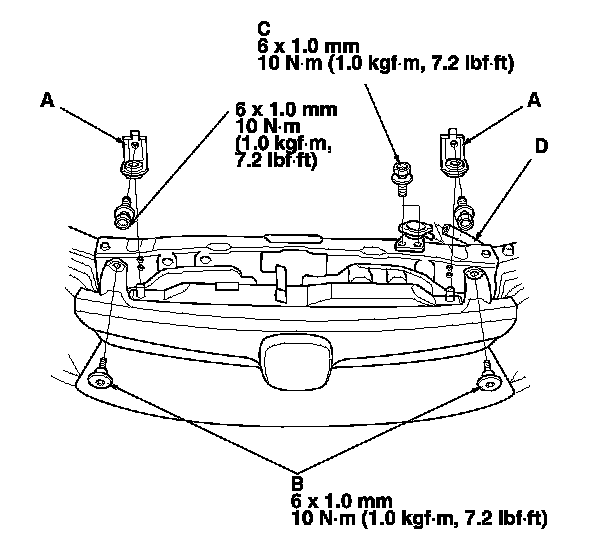 C
6 x 1.0 mm
10 N·m (1.0 kgf·m, 7.2 lbf·ft)

A

6 x 1.0 mm
10 N·m
(1.0 kgf·m,
7.2 lbf·ft)

A

D

B
6 x 1.0 mm
10 N·m (1.0 kgf·m, 7.2 lbf·ft)