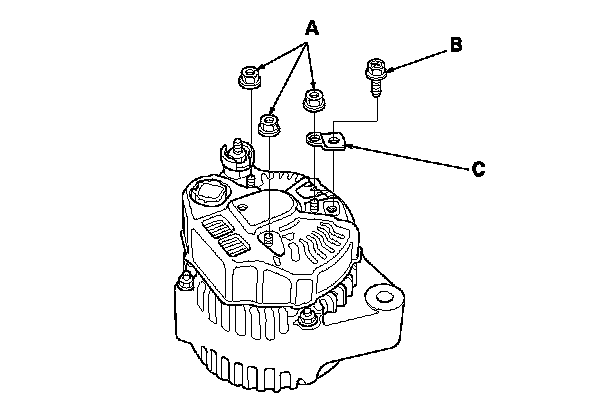 A
B
C