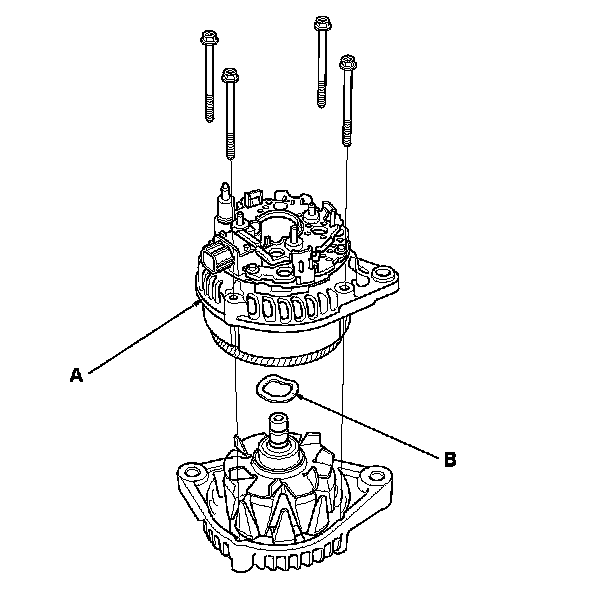 A

B