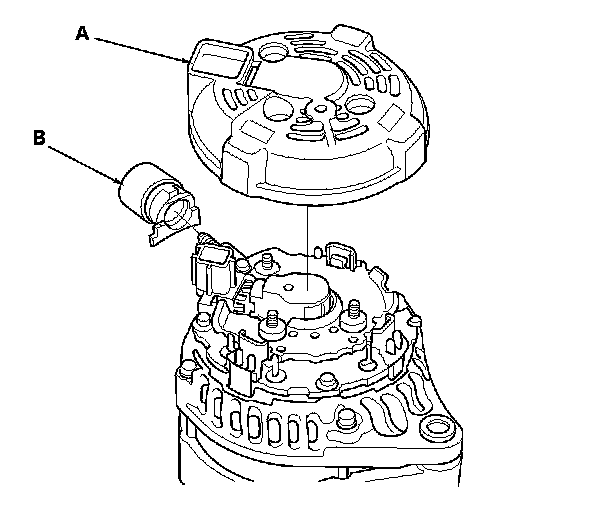 A
B