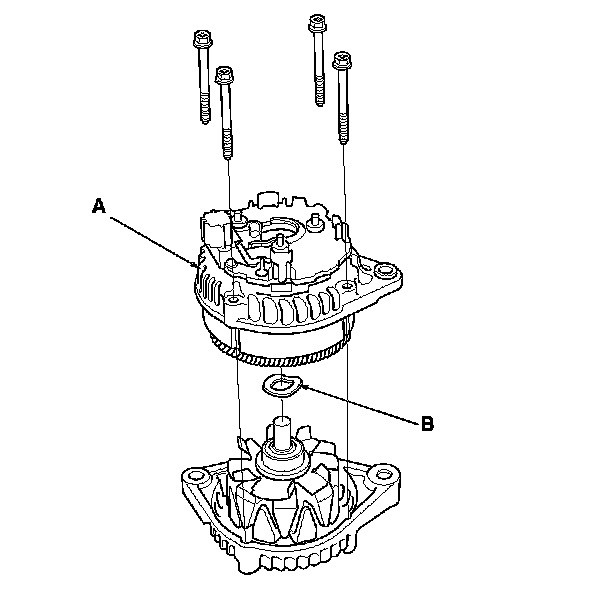 A

B