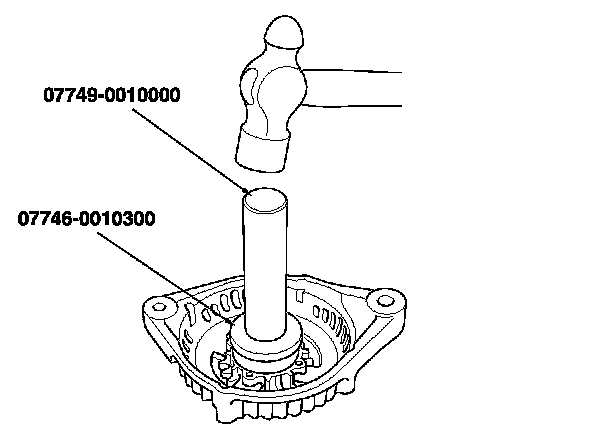 07749-0010000

07746-0010300