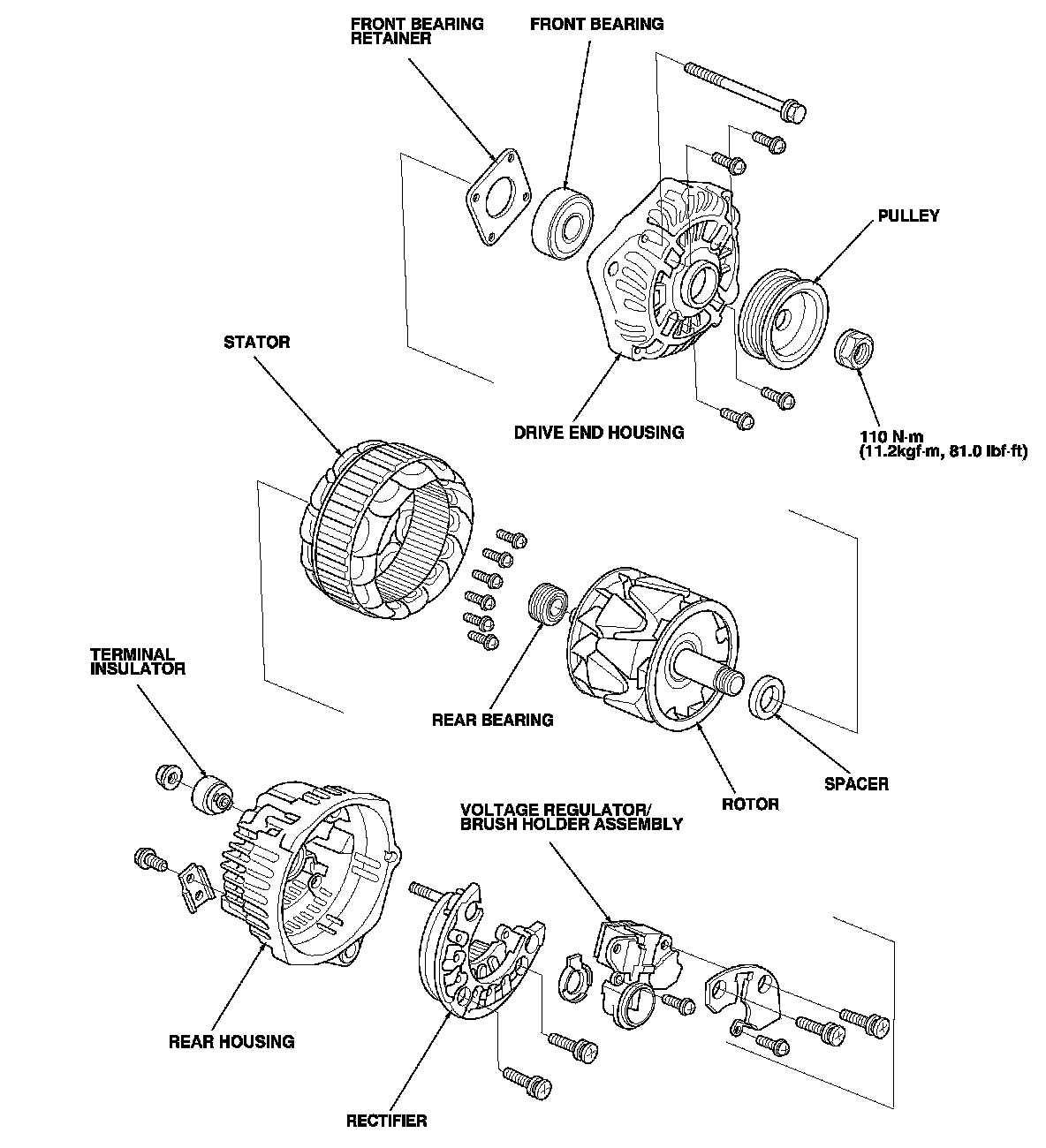 FRONT BEARING RETAINER

FRONT BEARING

PULLEY

STATOR

DRIVE END HOUSING

110 N·m
(11.2kgf·m, 81.0 lbf·ft)

TERMINAL INSULATOR

REAR BEARING

SPACER

ROTOR

VOLTAGE REGULATOR/
BRUSH HOLDER ASSEMBLY

REAR HOUSING

RECTIFIER