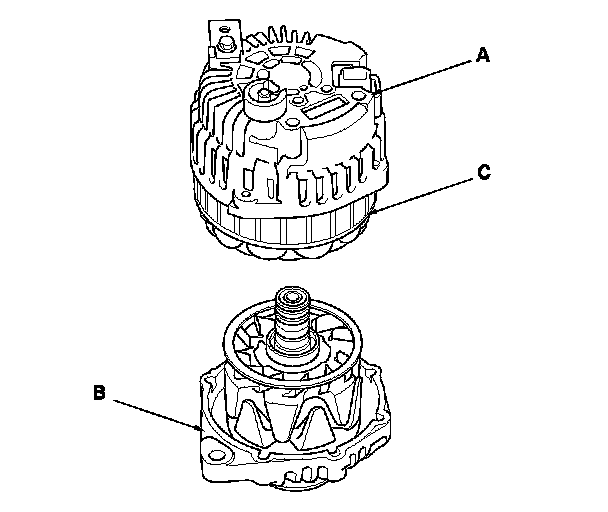 A
C
B