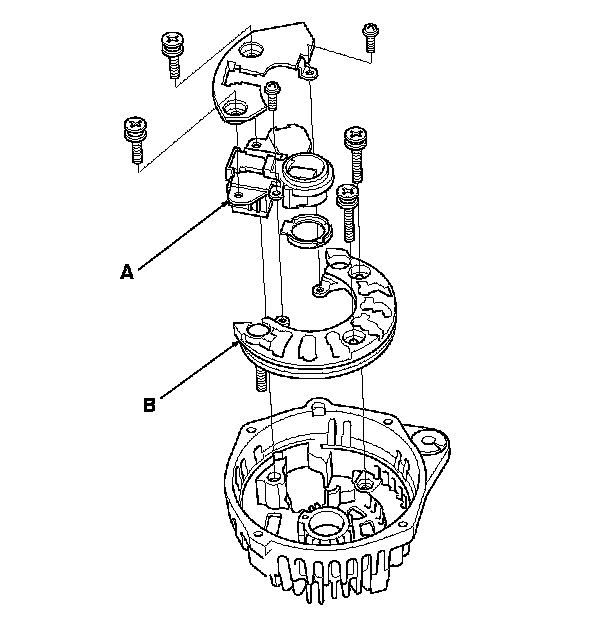 A

B