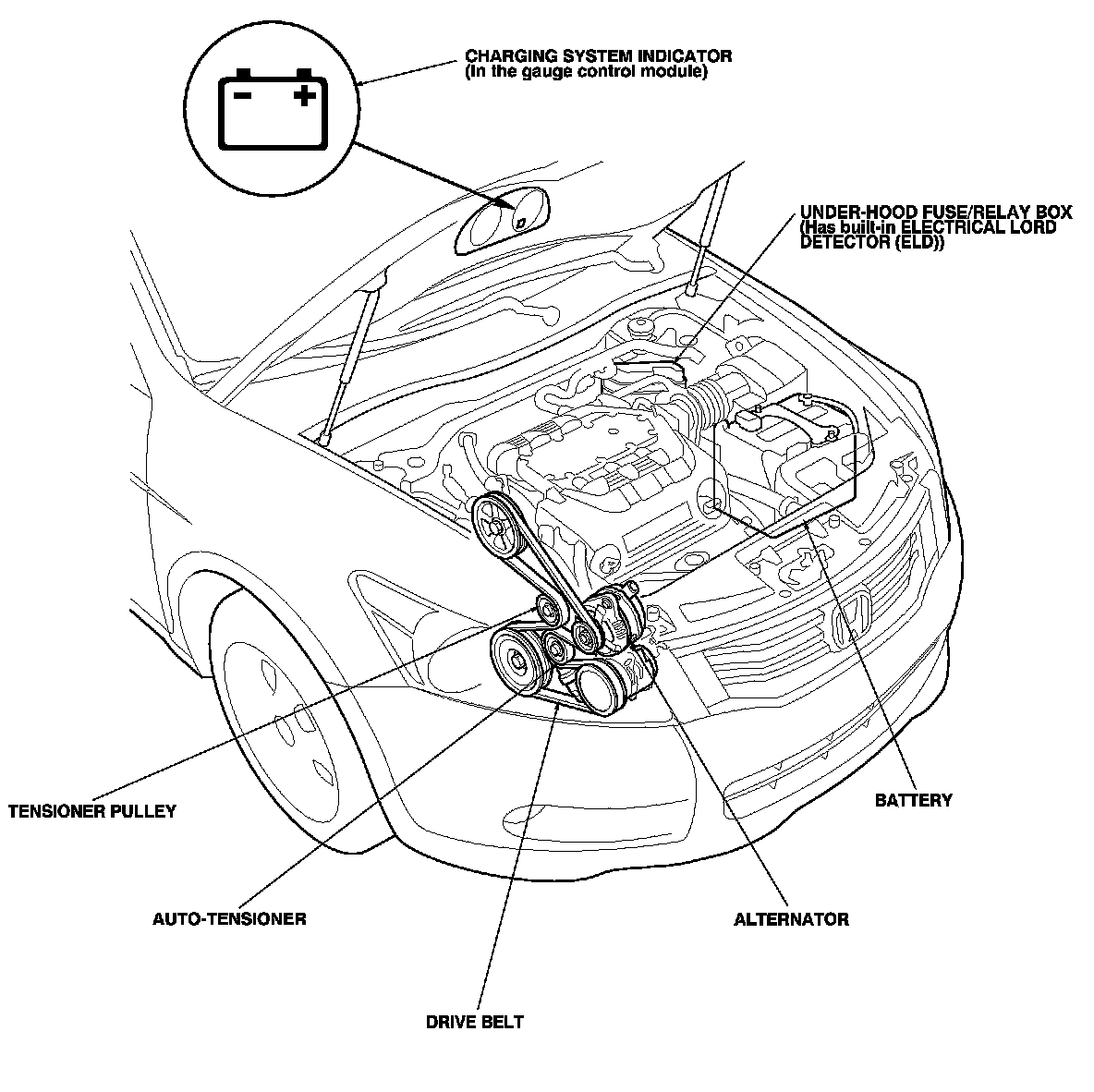 CHARGING SYSTEM INDICATOR
(In the gauge control module)

UNDER-HOOD FUSE/RELAY BOX
(Has built-in ELECTRICAL LORD DETECTOR (ELD))

TENSIONER PULLEY

BATTERY

AUTO-TENSIONER

ALTERNATOR

DRIVE BELT