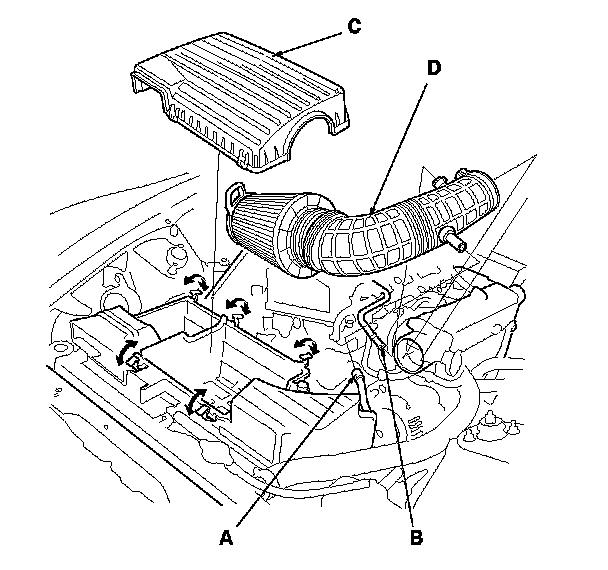 C
D
A
B