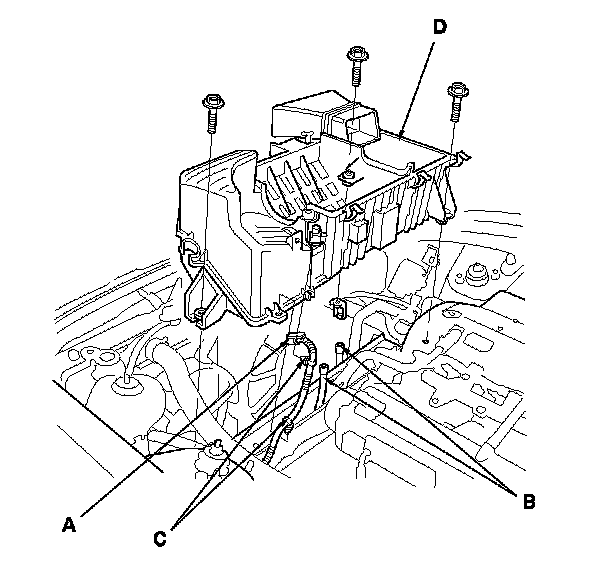 D

A

C

B