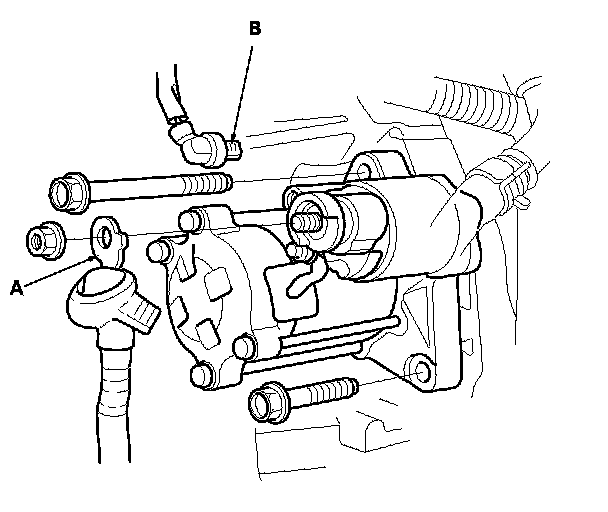 B

A