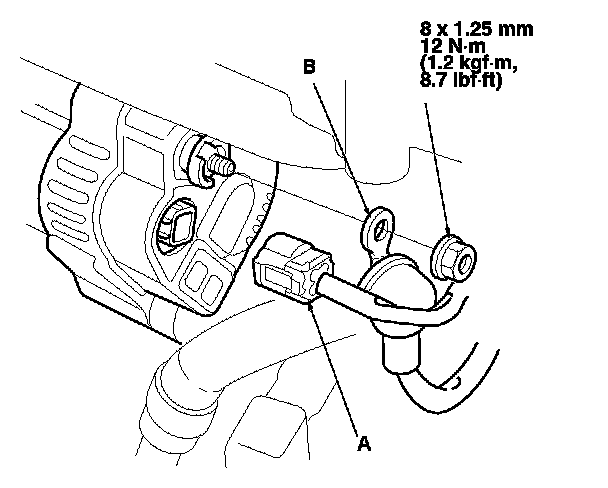 8 x 1.25 mm
12 N·m
(1.2 kgf·m,
8.7 lbf·ft)

B

A