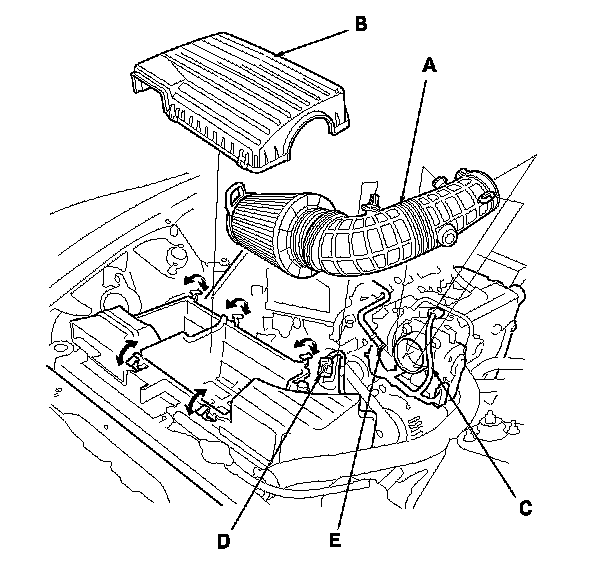 B
A
C
D
E