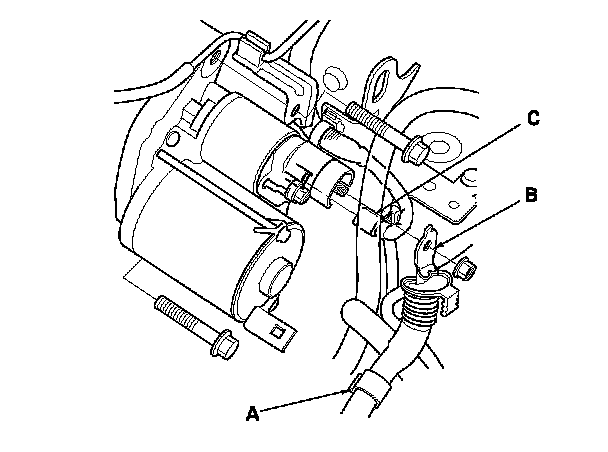 C
B
A